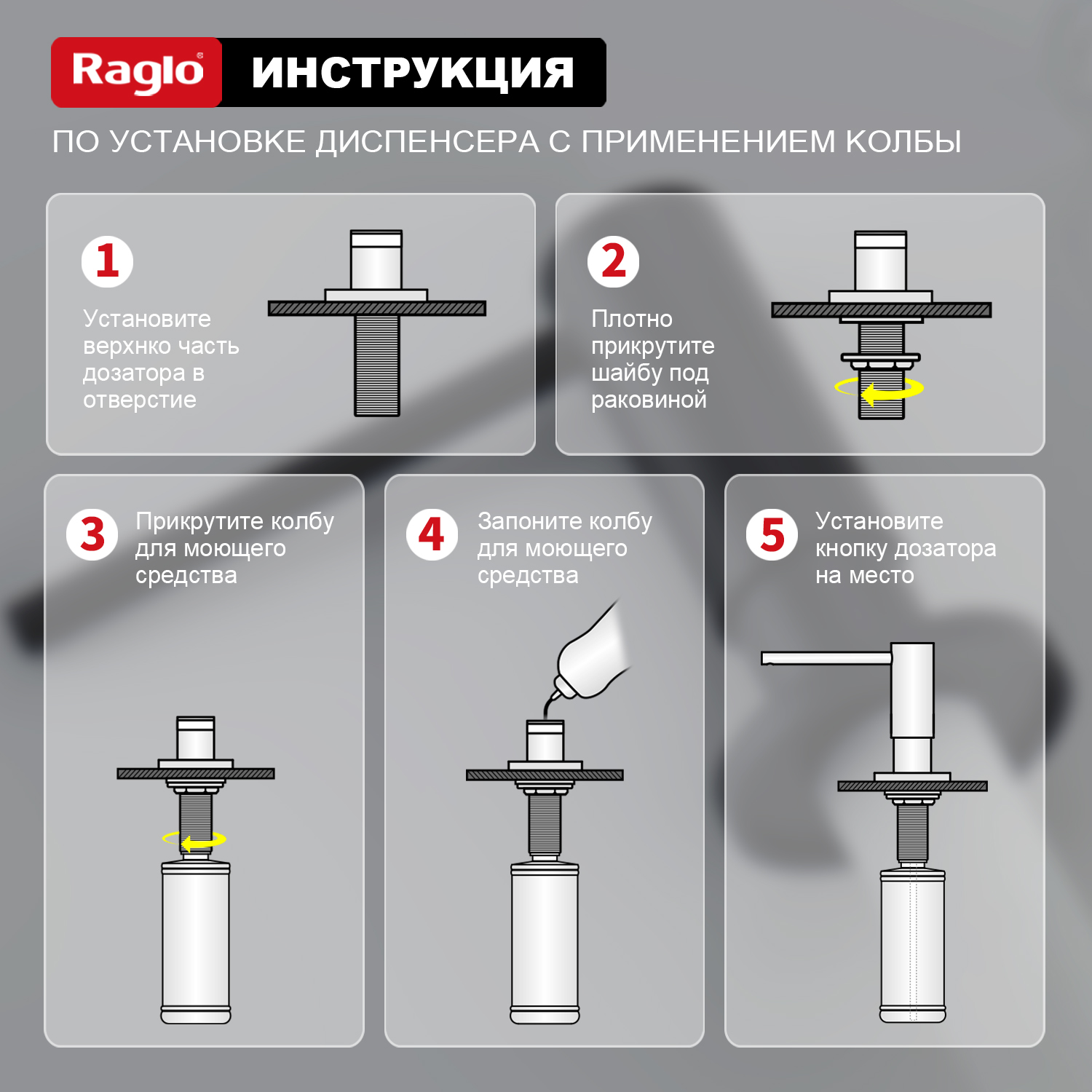 Raglo ИНСТРУКЦИЯ

ПО УСТАНОВКЕ ДИСПЕНСЕРА С ПРИМЕНЕНИЕМ КОЛБЫ

1

Установите верхнко часть дозатора в отверстие

2

Плотно прикрутите шайбу под раковиной

3

Прикрутите колбу для моющего средства

4

Запоните колбу для моющего средства

5

Установите кнопку дозатора на место