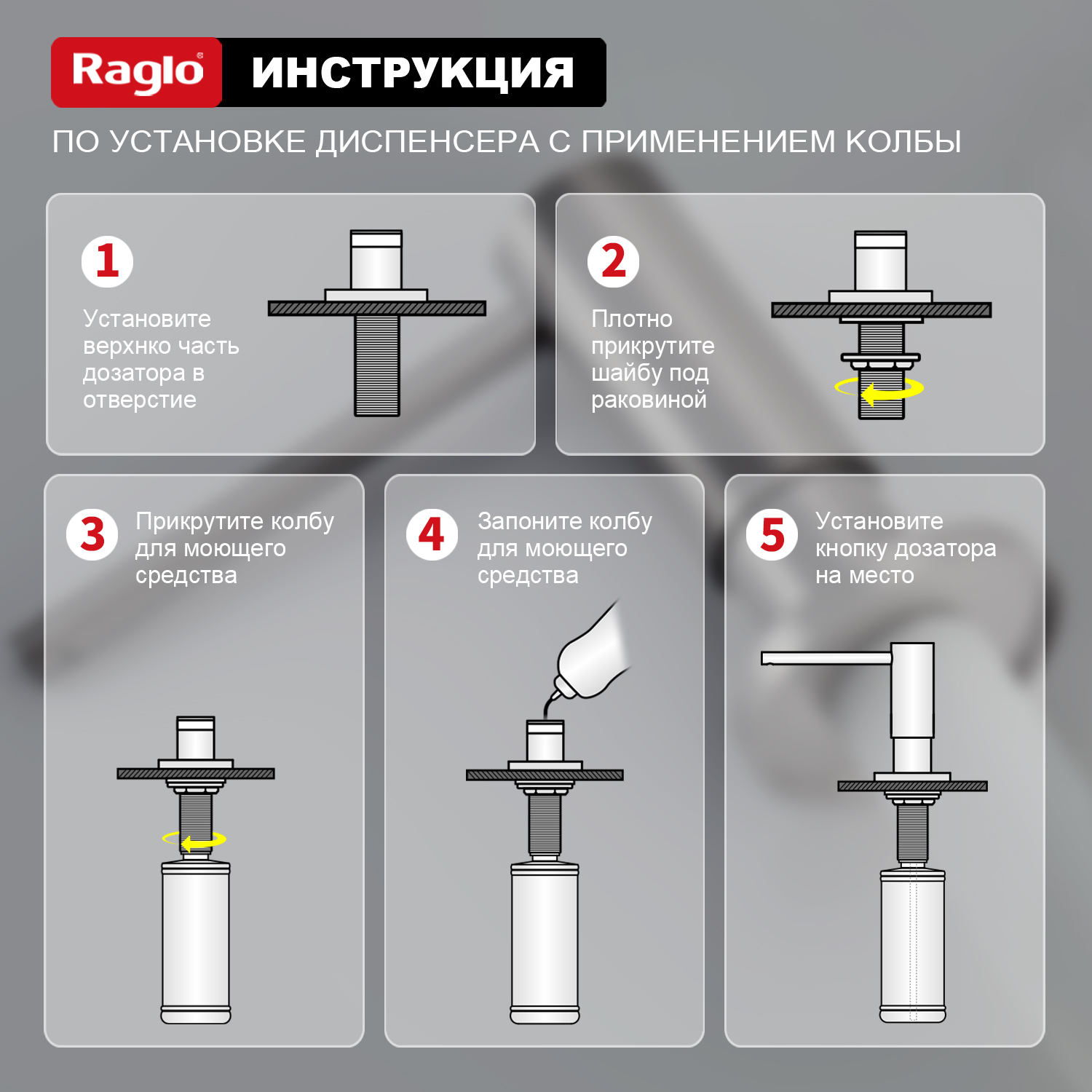 Raglo® ИНСТРУКЦИЯ

ПО УСТАНОВКЕ ДИСПЕНСЕРА С ПРИМЕНЕНИЕМ КОЛБЫ

1
Установите верхнко часть дозатора в отверстие

2
Плотно прикрутите шайбу под раковиной

3
Прикрутите колбу для моющего средства

4
Запоните колбу для моющего средства

5
Установите кнопку дозатора на место