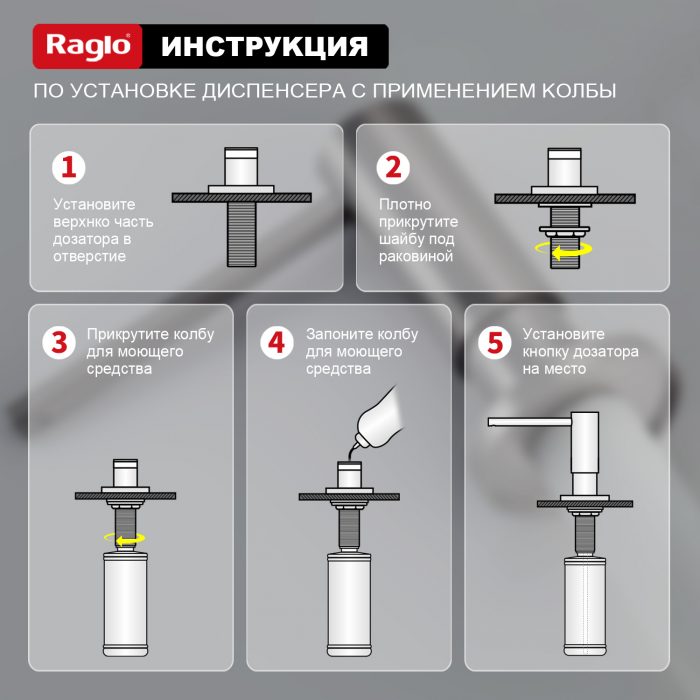 Raglo® ИНСТРУКЦИЯ

ПО УСТАНОВКЕ ДИСПЕНСЕРА С ПРИМЕНЕНИЕМ КОЛБЫ

1 Установите верхнко часть дозатора в отверстие

2 Плотно прикрутите шайбу под раковиной

3 Прикрутите колбу для моющего средства

4 Запоните колбу для моющего средства

5 Установите кнопку дозатора на место