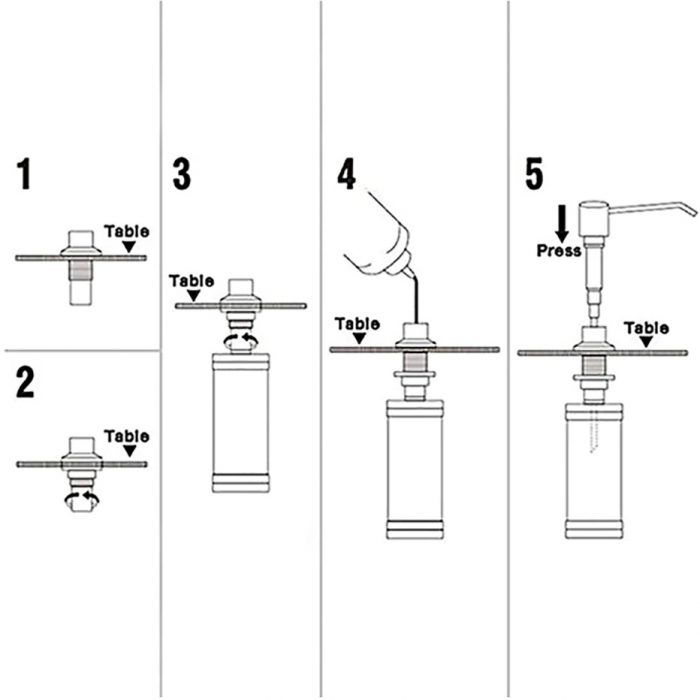 1

Table

2

Table

3

Table

4

Table

5

Press

Table