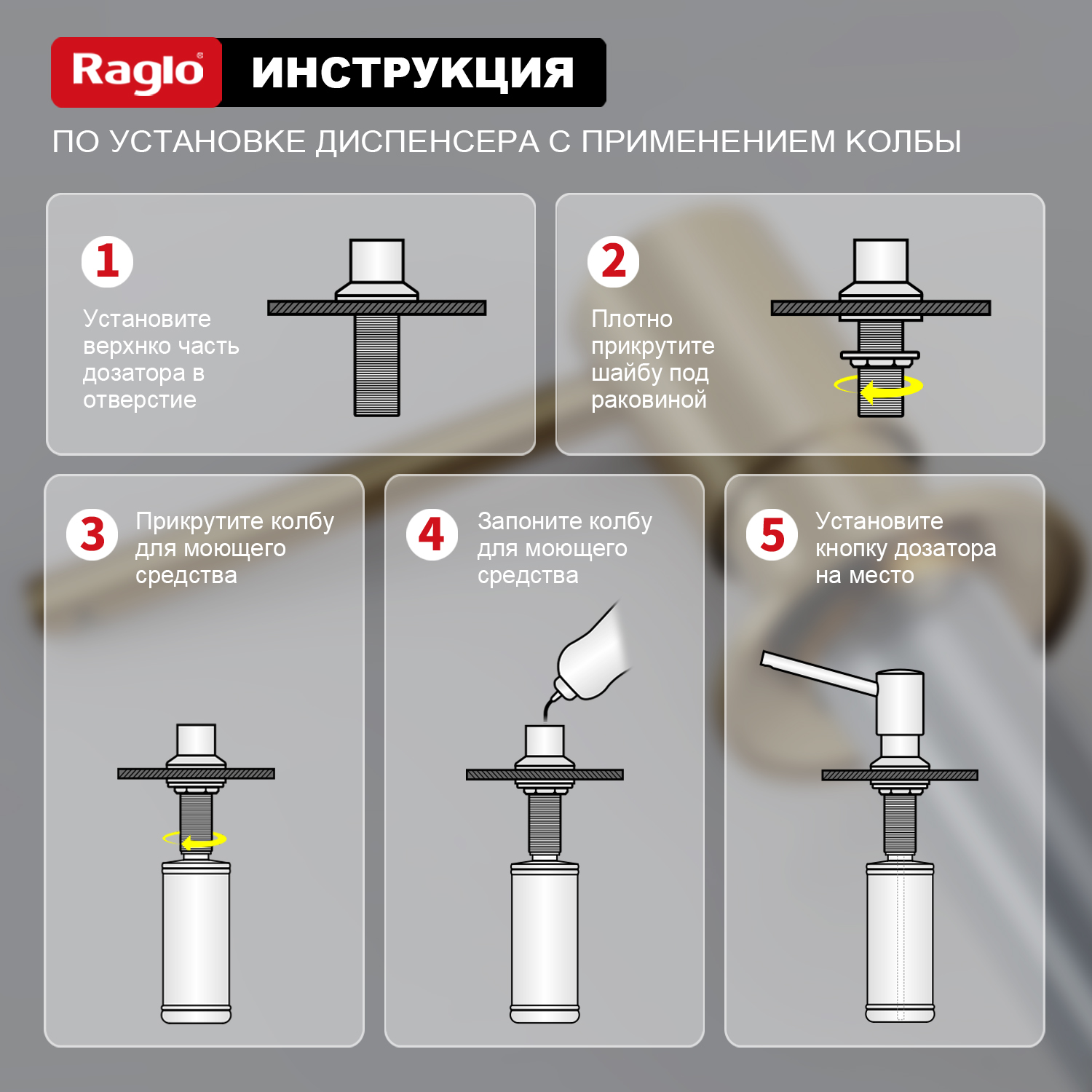 Raglo ИНСТРУКЦИЯ

ПО УСТАНОВКЕ ДИСПЕНСЕРА С ПРИМЕНЕНИЕМ КОЛБЫ

1

Установите верхнко часть дозатора в отверстие

2

Плотно прикрутите шайбу под раковиной

3

Прикрутите колбу для моющего средства

4

Запоните колбу для моющего средства

5

Установите кнопку дозатора на место