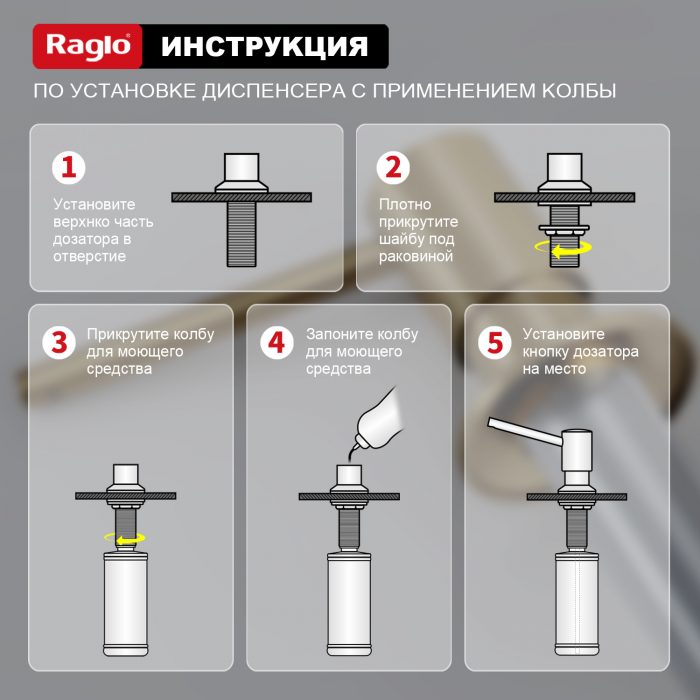 Raglo® ИНСТРУКЦИЯ

ПО УСТАНОВКЕ ДИСПЕНСЕРА С ПРИМЕНЕНИЕМ КОЛБЫ

1
Установите верхнко часть дозатора в отверстие

2
Плотно прикрутите шайбу под раковиной

3
Прикрутите колбу для моющего средства

4
Запоните колбу для моющего средства

5
Установите кнопку дозатора на место